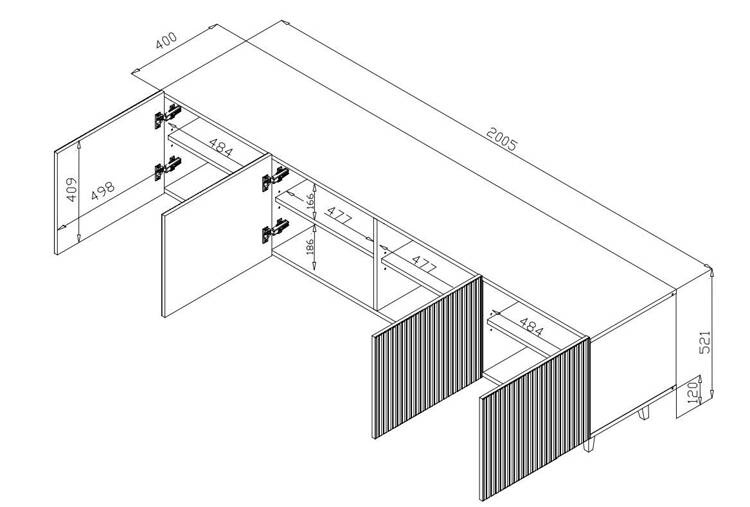 400
2005
484
409
498
166
477
186
477
484
521
120