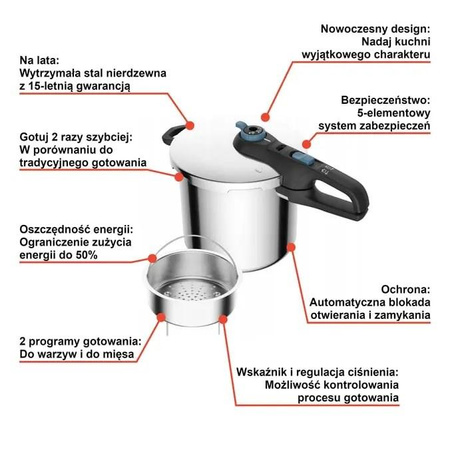 Na lata:
Wytrzymała stal nierdzewna
z 15-letnią gwarancją

Gotuj 2 razy szybciej:
W porównaniu do
tradycyjnego gotowania

Oszczędność energii:
Ograniczenie zużycia
energii do 50%

2 programy gotowania:
Do warzyw i do mięsa

Nowoczesny design:
Nadaj kuchni
wyjątkowego charakteru

Bezpieczeństwo:
5-elementowy
system zabezpieczeń

Ochrona:
Automatyczna blokada
otwierania i zamykania

Wskaźnik i regulacja ciśnienia:
Możliwość kontrolowania
procesu gotowania