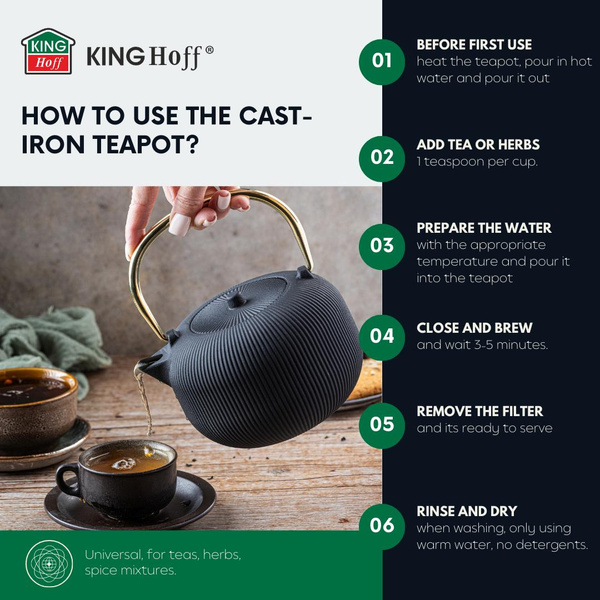 KING Hoff

KING Hoff®

HOW TO USE THE CAST-IRON TEAPOT?

Universal, for teas, herbs, spice mixtures.

01
BEFORE FIRST USE
heat the teapot, pour in hot water and pour it out

02
ADD TEA OR HERBS
1 teaspoon per cup.

03
PREPARE THE WATER
with the appropriate temperature and pour it into the teapot

04
CLOSE AND BREW
and wait 3-5 minutes.

05
REMOVE THE FILTER
and its ready to serve

06
RINSE AND DRY
when washing, only using warm water, no detergents.