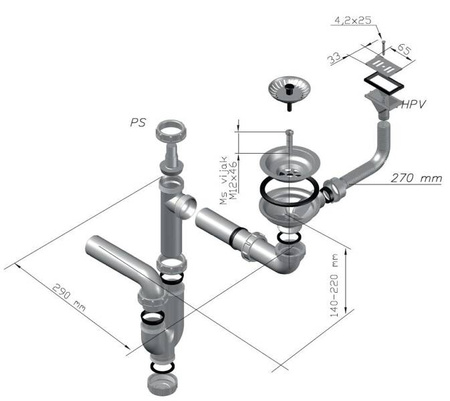 4,2x25

33

65

HPV

PS

Ms vijak M12x46

270 mm

290 mm

140-220 mm