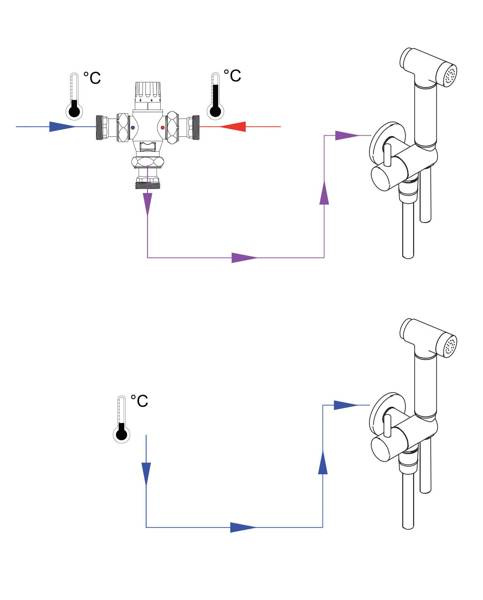 °C

°C

°C