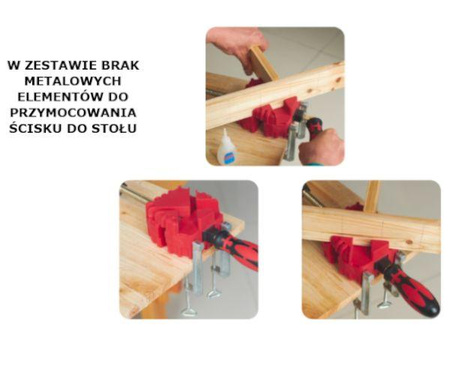 W ZESTAWIE BRAK METALOWYCH ELEMENTÓW DO PRZYMOCOWANIA ŚCISKU DO STOŁU