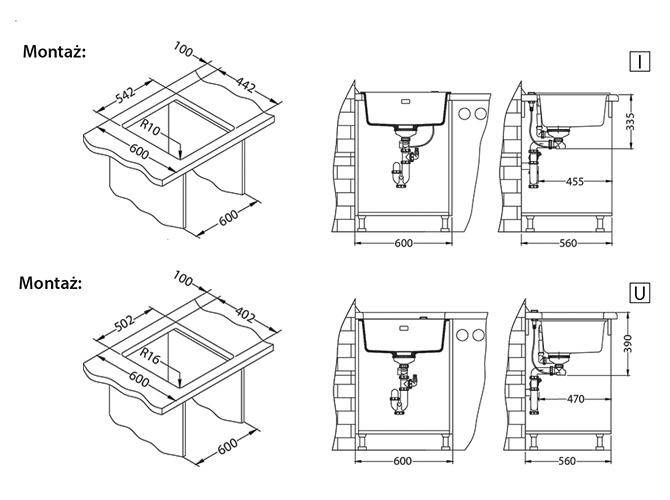 Montaż:

100
442
542
R10
600
600

I

335
455
600
560

Montaż:

100
402
502
R16
600
600

U

390
470
600
560