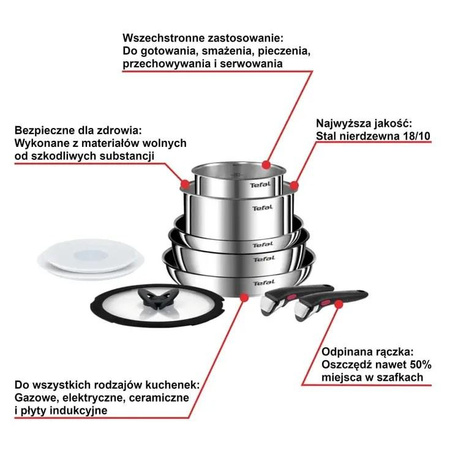 Wszechstronne zastosowanie:
Do gotowania, smażenia, pieczenia, przechowywania i serwowania

Bezpieczne dla zdrowia:
Wykonane z materiałów wolnych od szkodliwych substancji

Najwyższa jakość:
Stal nierdzewna 18/10

Tefal

Tefal

Tefal

Tefal

Tefal

Odpinana rączka:
Oszczędź nawet 50% miejsca w szafkach

Do wszystkich rodzajów kuchenek:
Gazowe, elektryczne, ceramiczne i płyty indukcyjne